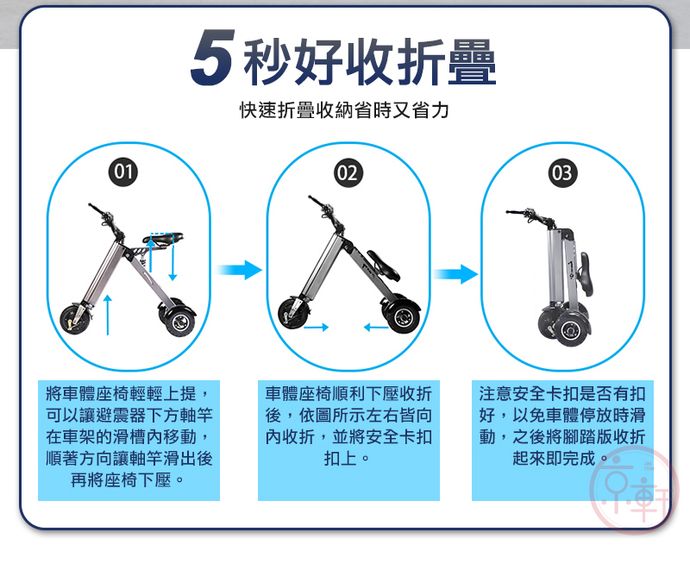 5秒好收折疊

快速折疊收納省時又省力

01

02

03

將車體座椅輕輕上提，可以讓避震器下方軸竿在車架的滑槽內移動，順著方向讓軸竿滑出後再將座椅下壓。

車體座椅順利下壓收折後，依圖所示左右皆向內收折，並將安全卡扣扣上。

注意安全卡扣是否有扣好，以免車體停放時滑動，之後將腳踏版收折起來即完成。

京軒